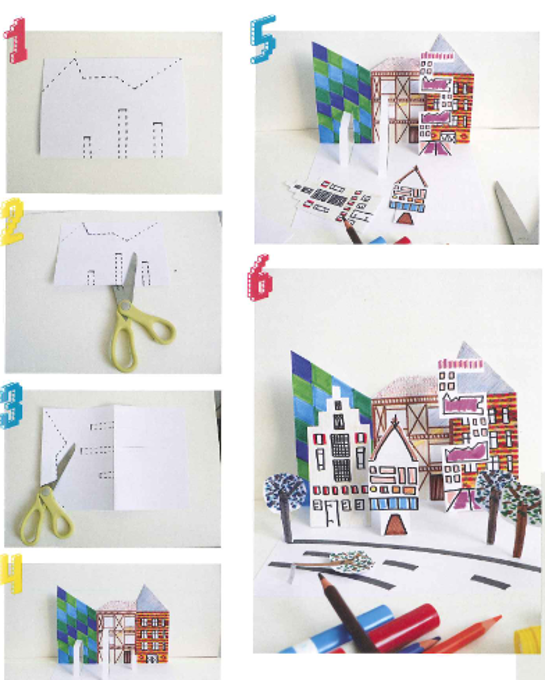 1

2

3

4

5

6